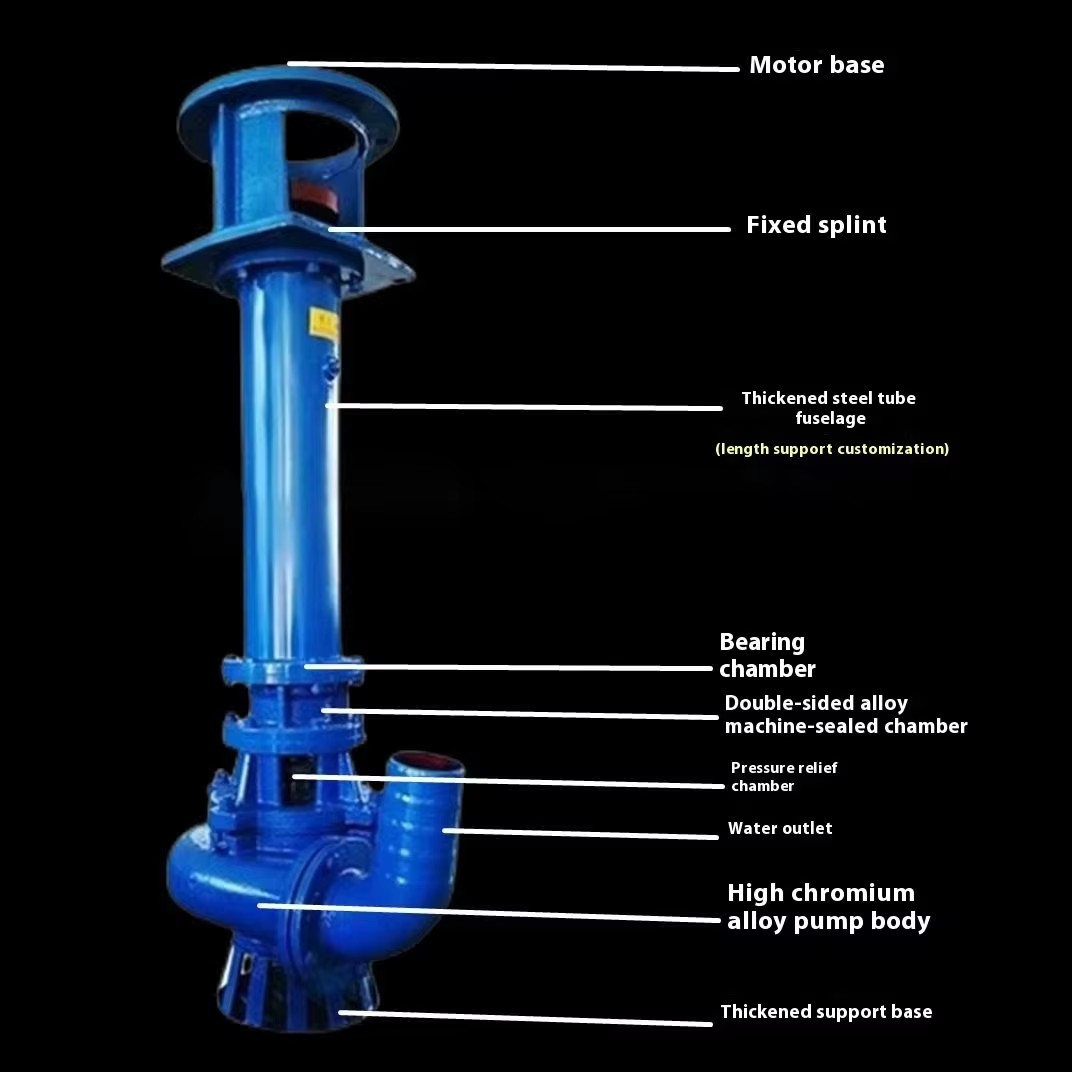 Motor base

Fixed splint

Thickened steel tube fuselage

(length support customization)

Bearing chamber

Double-sided alloy machine-sealed chamber

Pressure relief chamber

Water outlet

High chromium alloy pump body

Thickened support base