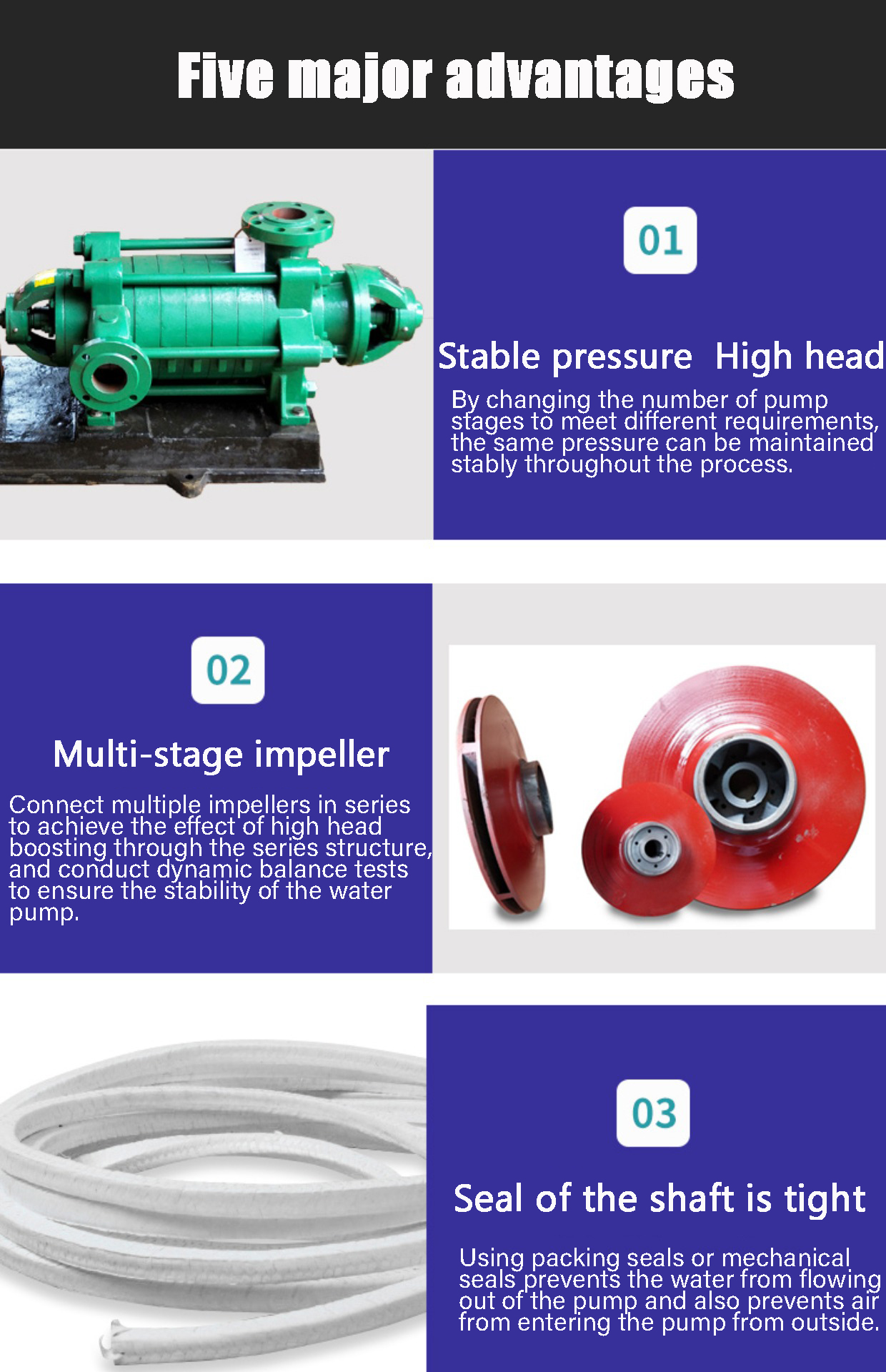 Five major advantages

01

Stable pressure  High head

By changing the number of pump stages to meet different requirements, the same pressure can be maintained stably throughout the process.

02

Multi-stage impeller

Connect multiple impellers in series to achieve the effect of high head boosting through the series structure, and conduct dynamic balance tests to ensure the stability of the water pump.

03

Seal of the shaft is tight

Using packing seals or mechanical seals prevents the water from flowing out of the pump and also prevents air from entering the pump from outside.