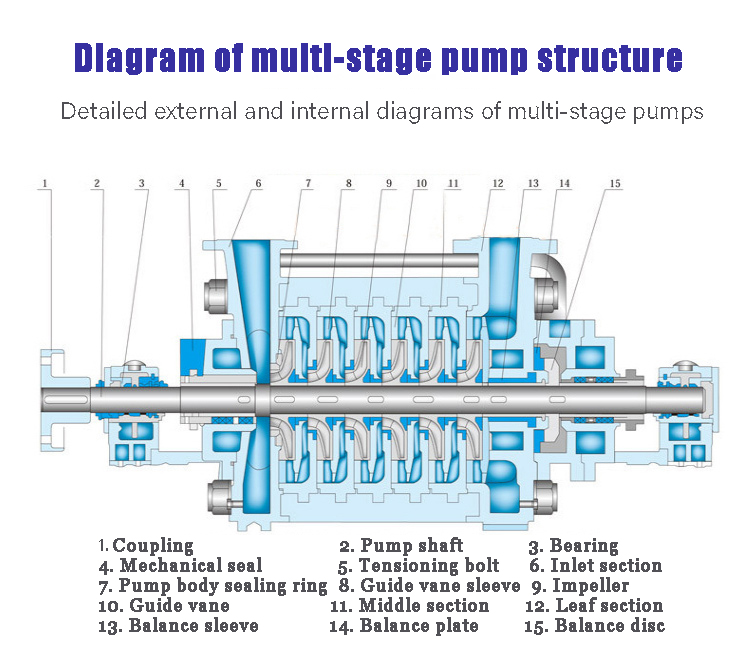 Diagram of multi-stage pump structure

Detailed external and internal diagrams of multi-stage pumps

1 2 3 4 5 6 7 8 9 10 11 12 13 14 15

1. Coupling
2. Pump shaft
3. Bearing
4. Mechanical seal
5. Tensioning bolt
6. Inlet section
7. Pump body sealing ring
8. Guide vane sleeve
9. Impeller
10. Guide vane
11. Middle section
12. Leaf section
13. Balance sleeve
14. Balance plate
15. Balance disc