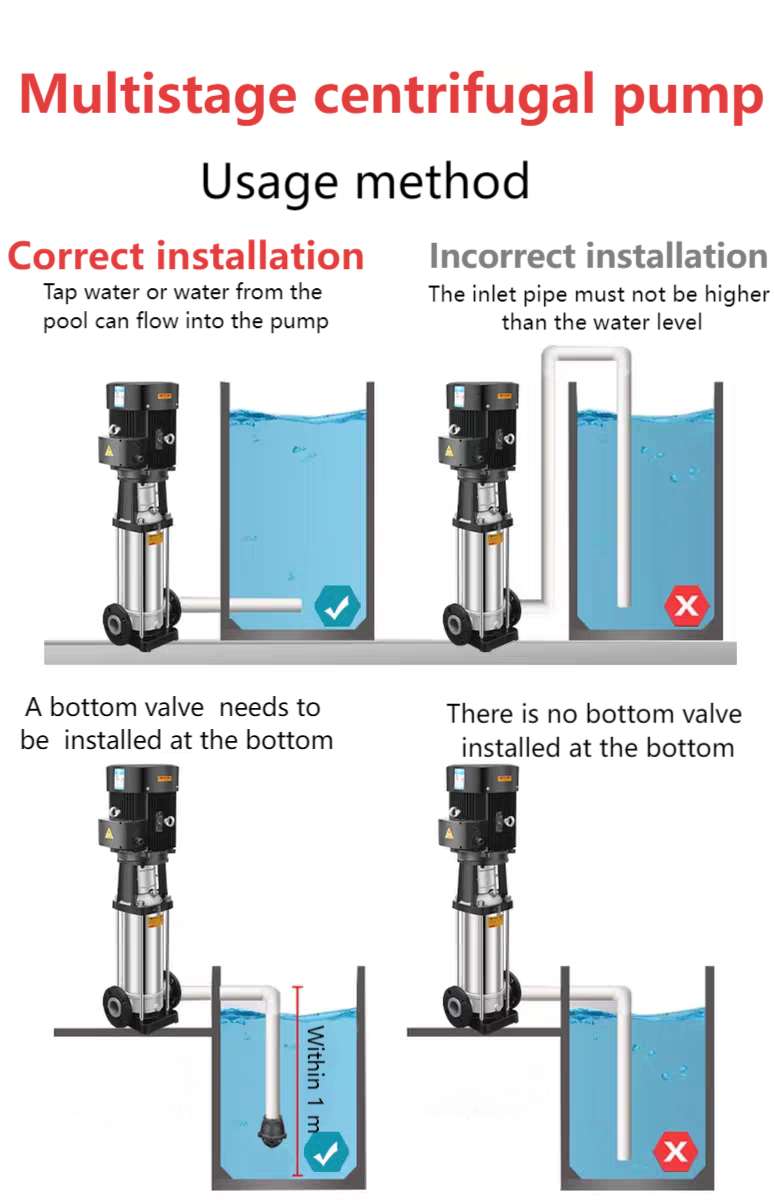 Multistage centrifugal pump

Usage method

Correct installation

Tap water or water from the pool can flow into the pump

Incorrect installation

The inlet pipe must not be higher than the water level

A bottom valve needs to be installed at the bottom

Within 1 m

There is no bottom valve installed at the bottom